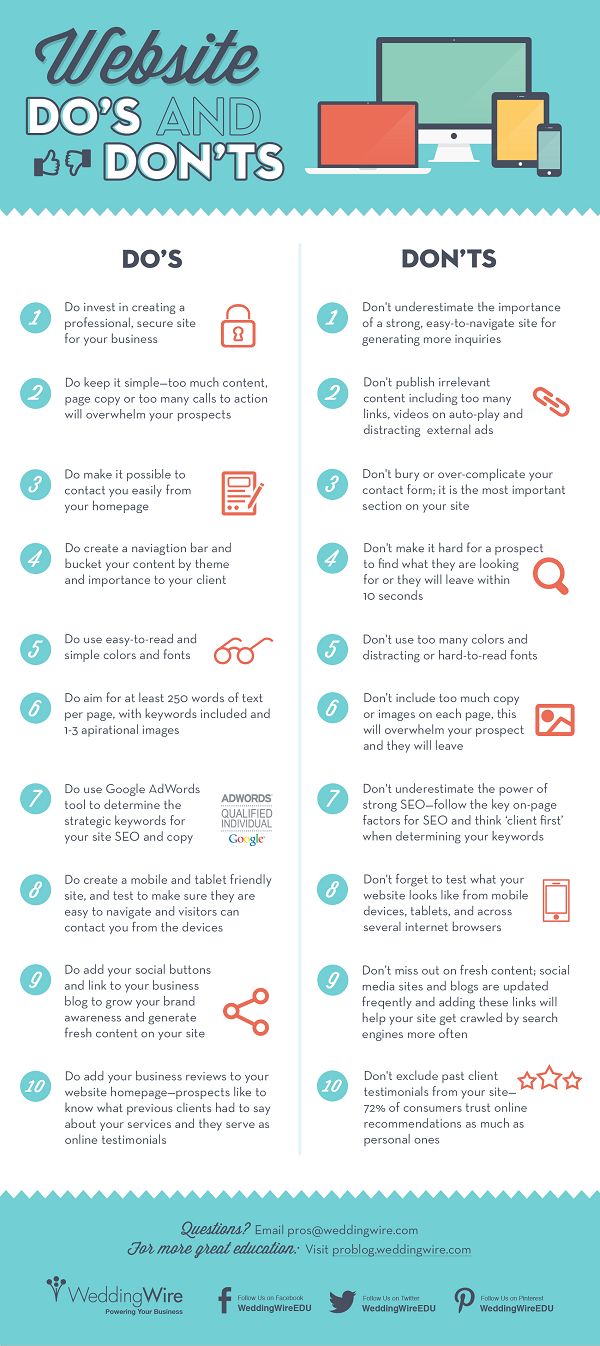 Website DO'S AND DON'TS

DO'S

1 Do invest in creating a professional, secure site for your business

2 Do keep it simple—too much content, page copy or too many calls to action will overwhelm your prospects

3 Do make it possible to contact you easily from your homepage

4 Do create a naviagtion bar and bucket your content by theme and importance to your client

5 Do use easy-to-read and simple colors and fonts

6 Do aim for at least 250 words of text per page, with keywords included and 1-3 apirational images

7 Do use Google AdWords tool to determine the strategic keywords for your site SEO and copy

ADWORDS QUALIFIED INDIVIDUAL Google

8 Do create a mobile and tablet friendly site, and test to make sure they are easy to navigate and visitors can contact you from the devices

9 Do add your social buttons and link to your business blog to grow your brand awareness and generate fresh content on your site

10 Do add your business reviews to your website homepage—prospects like to know what previous clients had to say about your services and they serve as online testimonials

DON'TS

1 Don't underestimate the importance of a strong, easy-to-navigate site for generating more inquiries

2 Don't publish irrelevant content including too many links, videos on auto-play and distracting external ads

3 Don't bury or over-complicate your contact form; it is the most important section on your site

4 Don't make it hard for a prospect to find what they are looking for or they will leave within 10 seconds

5 Don't use too many colors and distracting or hard-to-read fonts

6 Don't include too much copy or images on each page, this will overwhelm your prospect and they will leave

7 Don't underestimate the power of strong SEO—follow the key on-page factors for SEO and think 'client first' when determining your keywords

8 Don't forget to test what your website looks like from mobile devices, tablets, and across several internet browsers

9 Don't miss out on fresh content; social media sites and blogs are updated freqently and adding these links will help your site get crawled by search engines more often

10 Don't exclude past client testimonials from your site—72% of consumers trust online recommendations as much as personal ones

Questions? Email pros@weddingwire.com
For more great education: Visit problog.weddingwire.com

WeddingWire Powering Your Business

Follow Us on Facebook WeddingWireEDU
Follow Us on Twitter WeddingWireEDU
Follow Us on Pinterest WeddingWireEDU