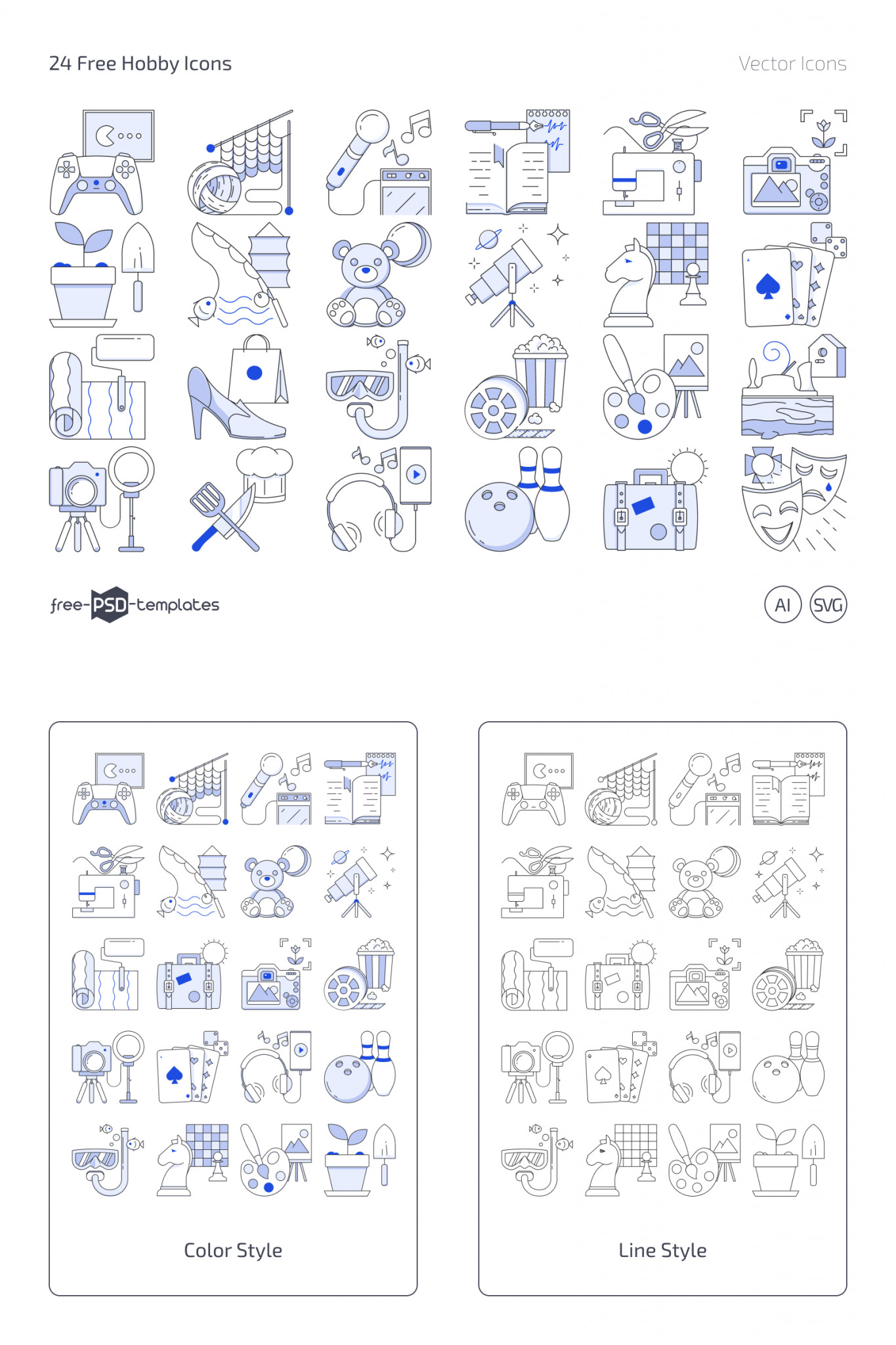 24 Free Hobby Icons

Vector Icons

free-PSD-templates

AI SVG

Color Style

Line Style