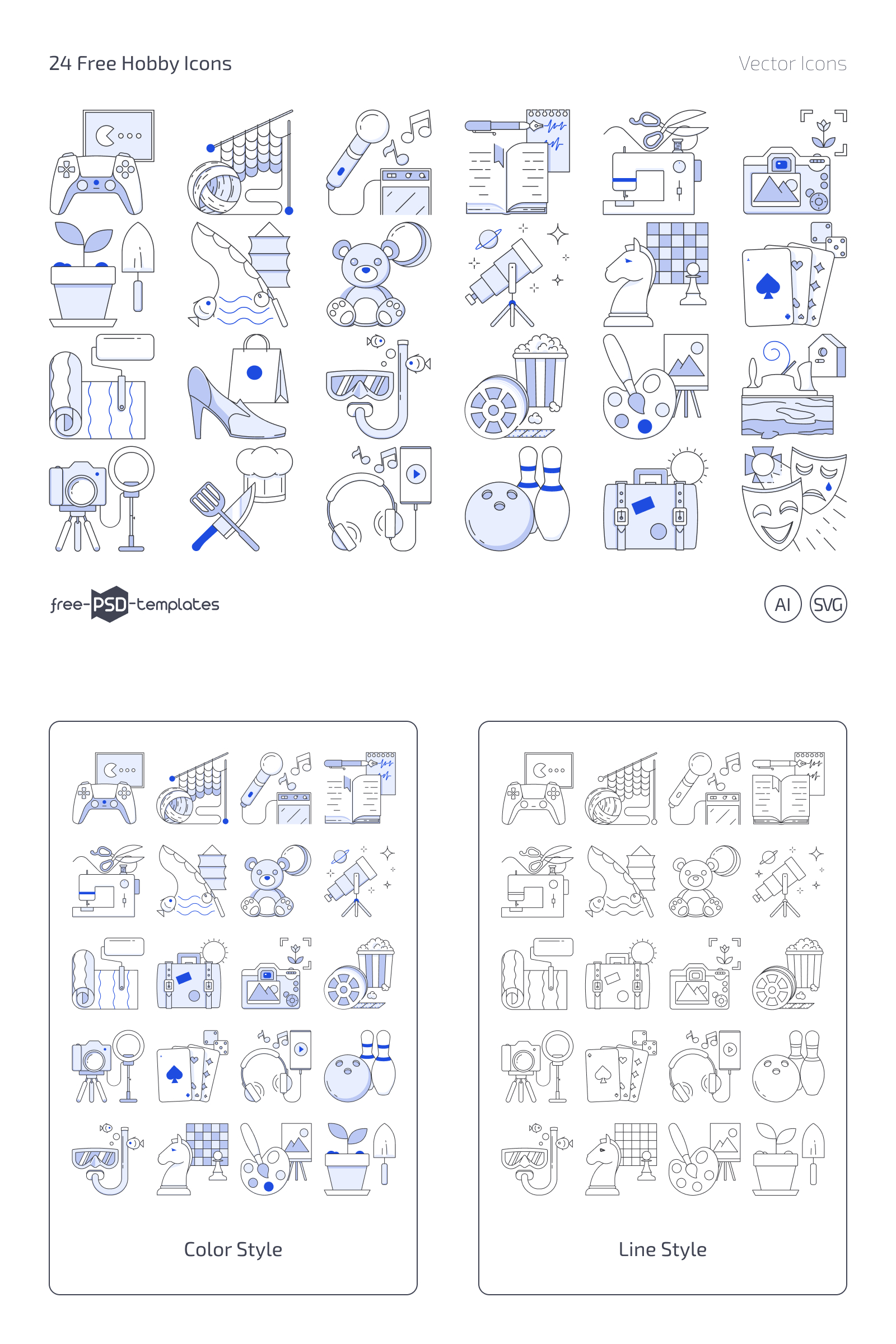 24 Free Hobby Icons

Vector Icons

free-PSD-templates

AI SVG

Color Style

Line Style